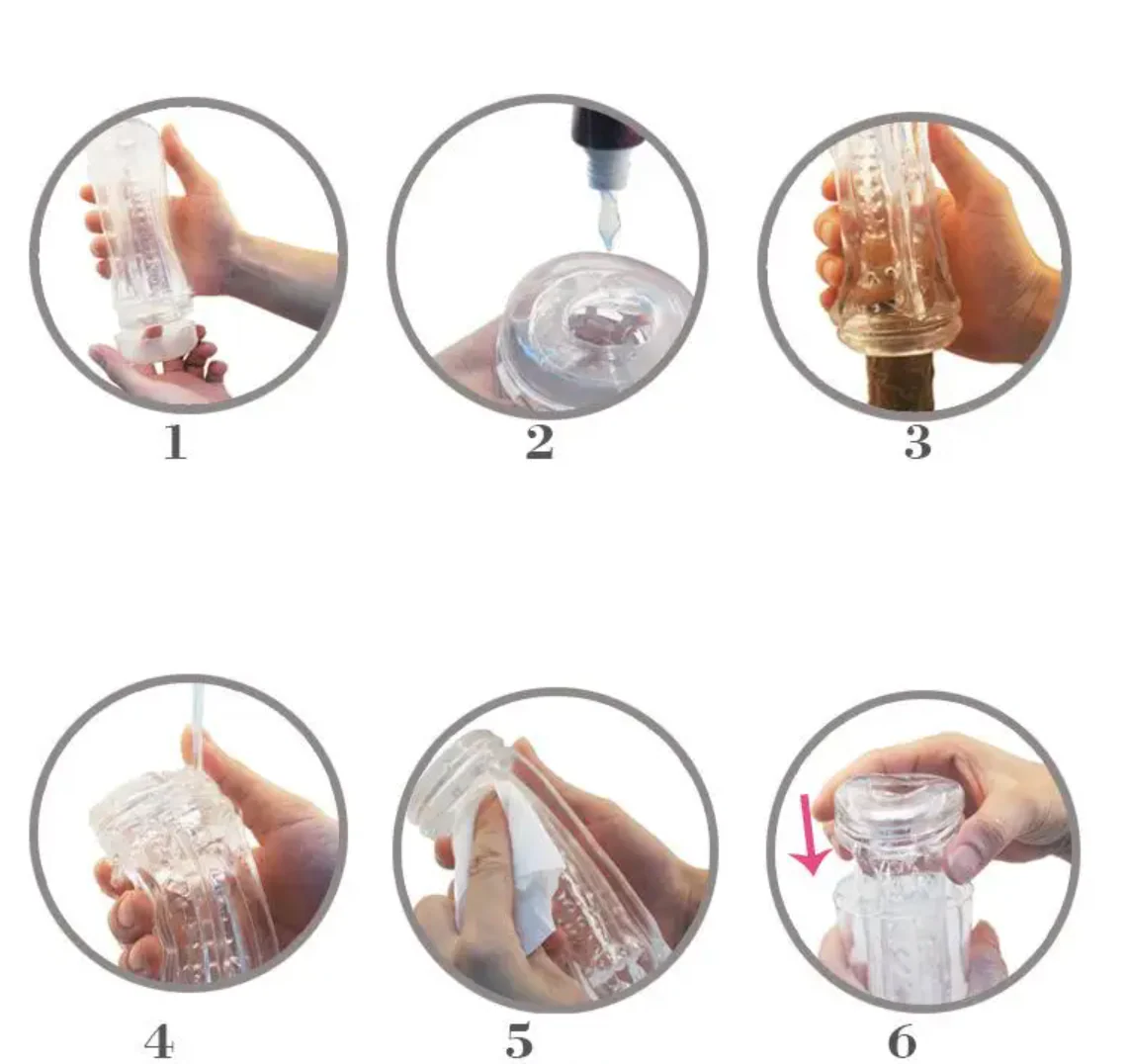 1

2

3

4

5

6